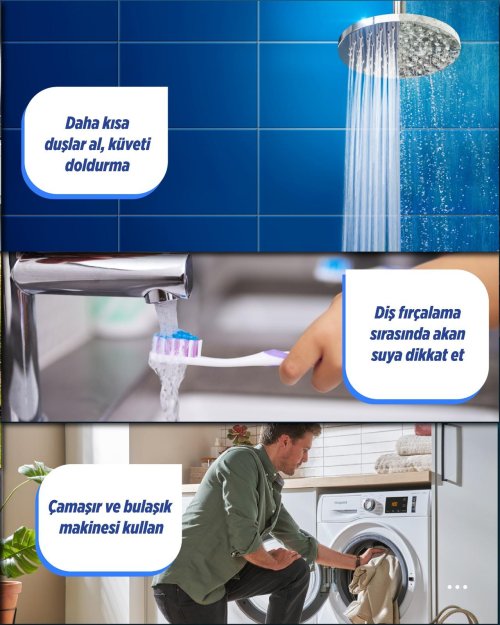 Daha kısa duşlar al, küveti doldurma

Diş fırçalama sırasında akan suya dikkat et

Çamaşır ve bulaşık makinesi kullan